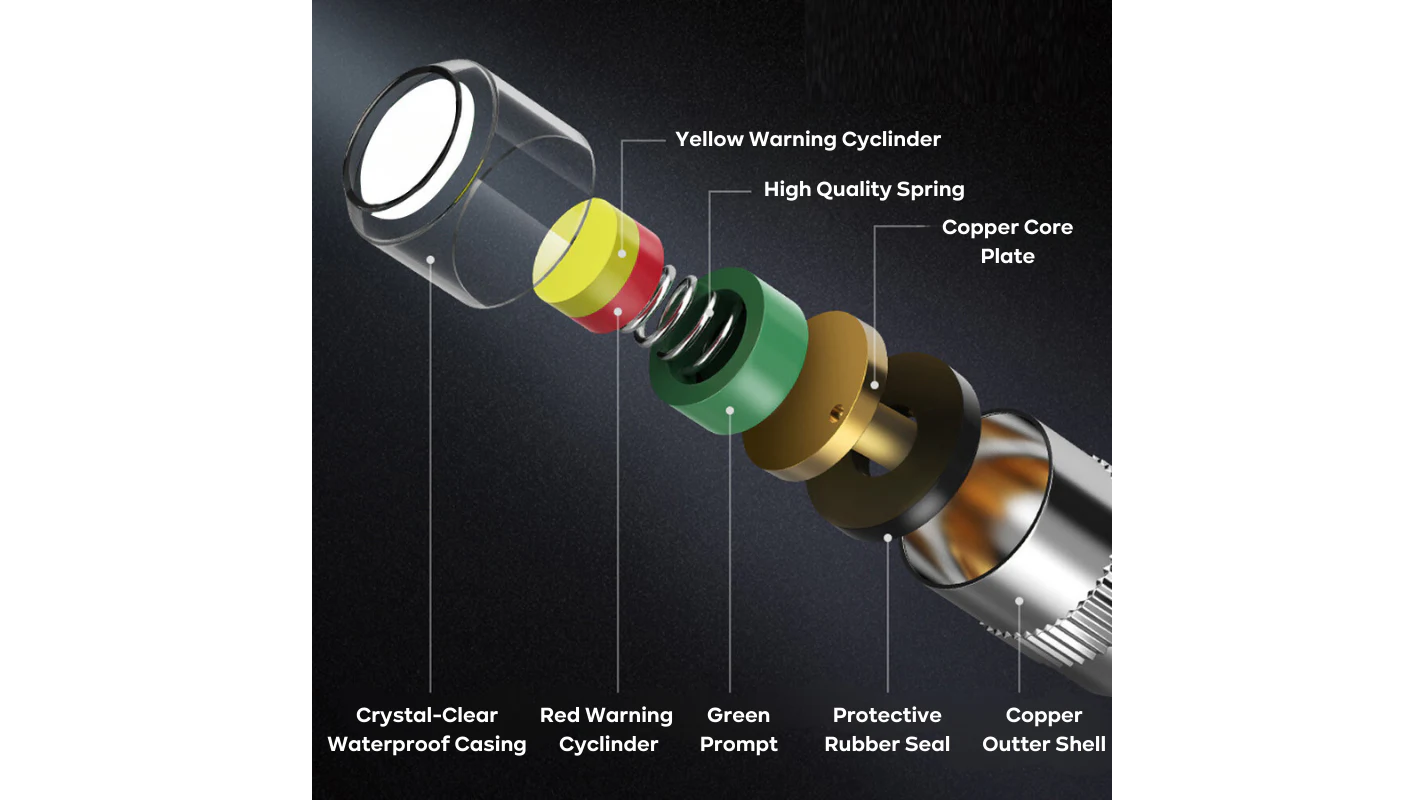 Yellow Warning Cyclinder

High Quality Spring

Copper Core Plate

Crystal-Clear Waterproof Casing

Red Warning Cyclinder

Green Prompt

Protective Rubber Seal

Copper Outter Shell